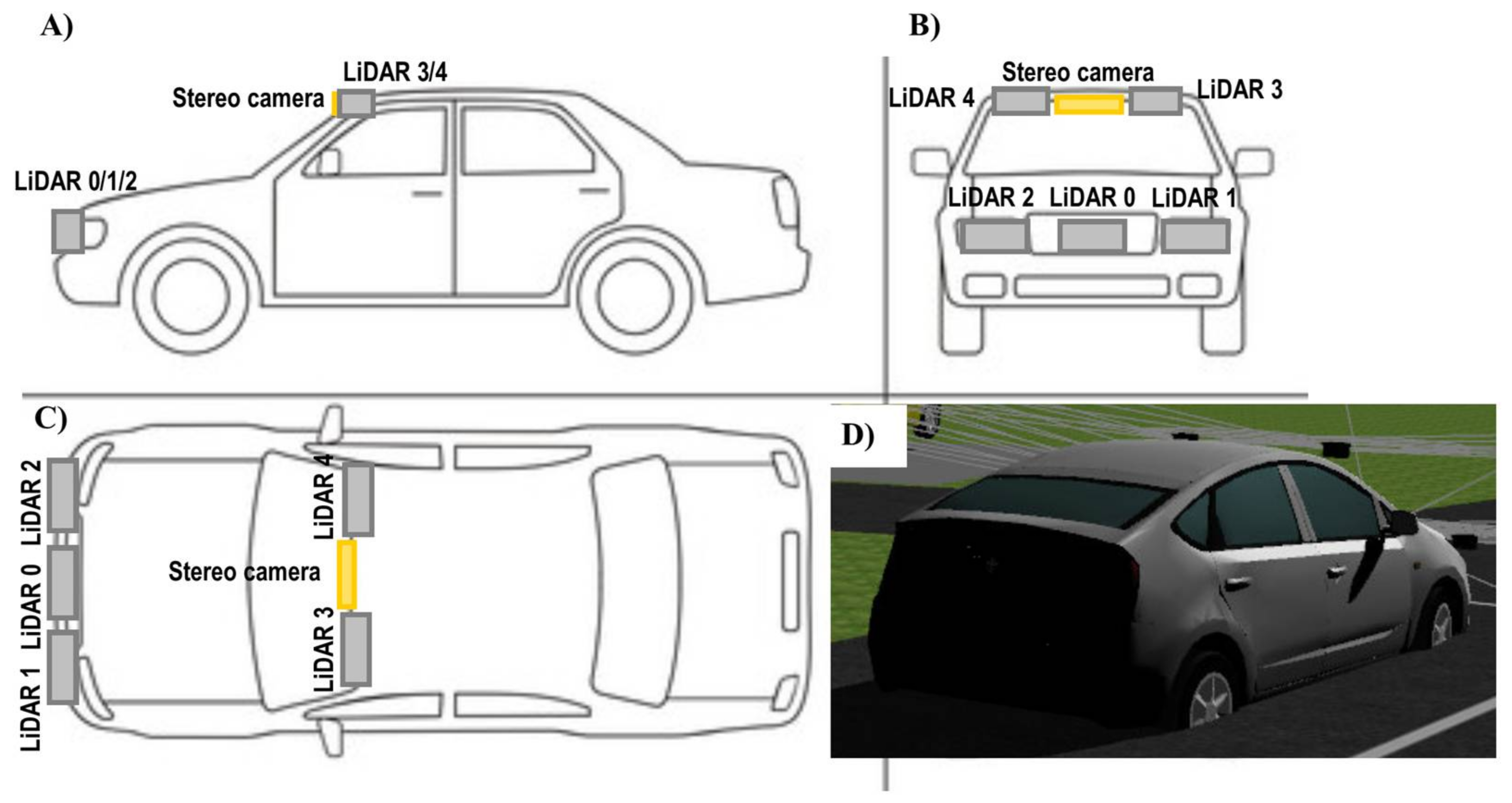 A)

LiDAR 3/4
Stereo camera
LiDAR 0/1/2

B)

Stereo camera
LiDAR 4
LiDAR 3
LiDAR 2
LiDAR 0
LiDAR 1

C)

LiDAR 2
LiDAR 0
LiDAR 1
LiDAR 4
Stereo camera
LiDAR 3

D)