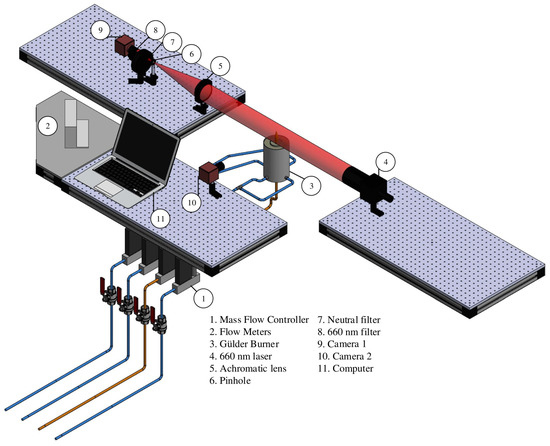 9
8
7
6
5
2
4
3
10
11
1

1. Mass Flow Controller
2. Flow Meters
3. Gülder Burner
4. 660 nm laser
5. Achromatic lens
6. Pinhole

7. Neutral filter
8. 660 nm filter
9. Camera 1
10. Camera 2
11. Computer