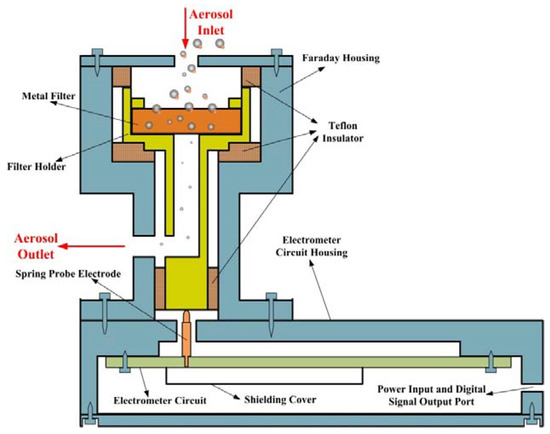 Aerosol Inlet

Faraday Housing

Metal Filter

Teflon Insulator

Filter Holder

Aerosol Outlet

Electrometer Circuit Housing

Spring Probe Electrode

Electrometer Circuit

Shielding Cover

Power Input and Digital Signal Output Port