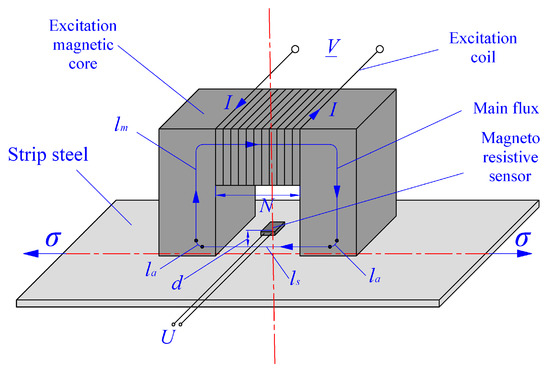 Excitation magnetic core

$\underline{V}$

Excitation coil

$I$

$I$

Main flux

$l_m$

Magneto resistive sensor

Strip steel

$N$

$\sigma$

$\sigma$

$l_a$

$d$

$l_s$

$l_a$

$U$