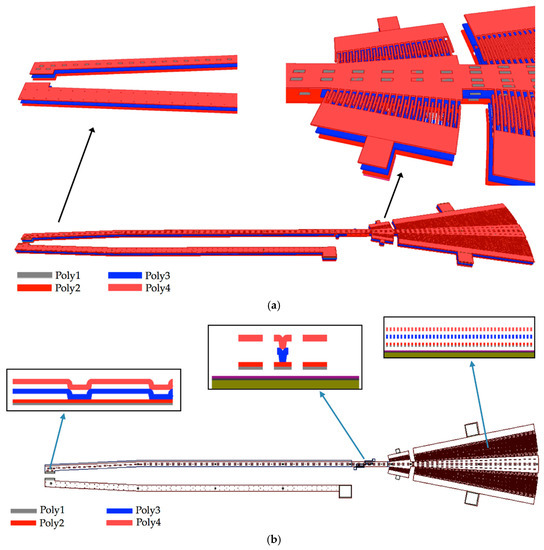 Poly1
Poly2
Poly3
Poly4

(a)

Poly1
Poly2
Poly3
Poly4

(b)