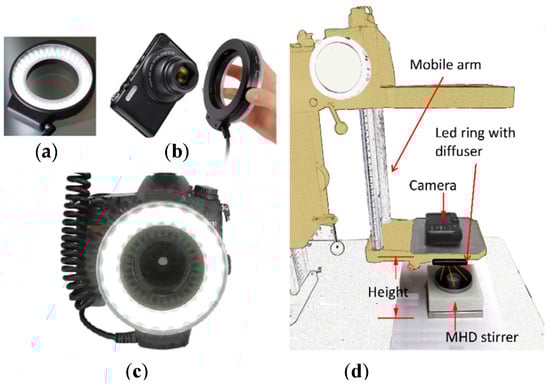 (a)

(b)

(c)

Mobile arm

Led ring with diffuser

Camera

Height

MHD stirrer

(d)