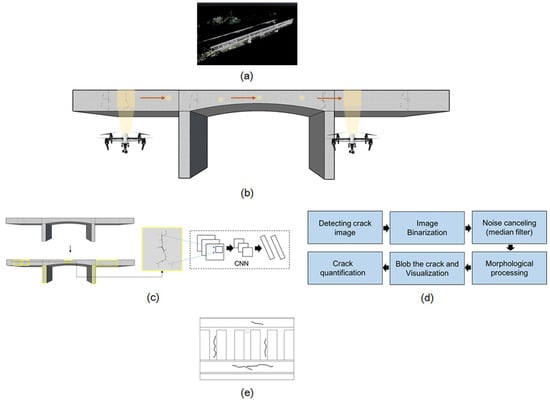 (a)

(b)

CNN

(c)

Detecting crack image

Image Binarization

Noise canceling (median filter)

Morphological processing

Blob the crack and Visualization

Crack quantification

(d)

(e)