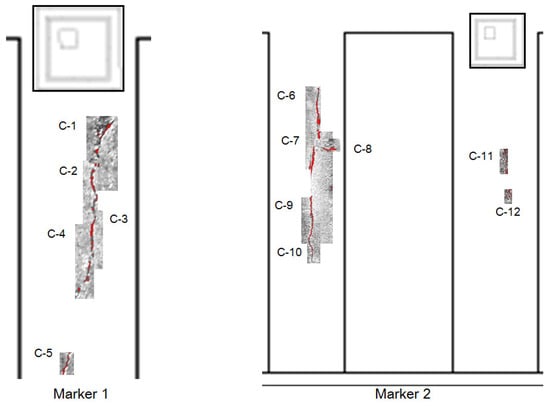 C-1
C-2
C-3
C-4
C-5
Marker 1

C-6
C-7
C-8
C-9
C-10
C-11
C-12
Marker 2