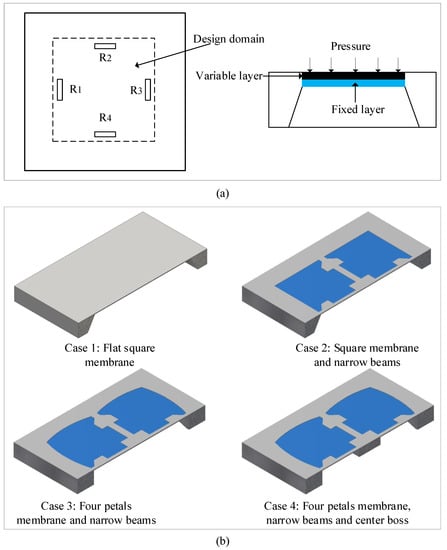 Design domain

R2

R1

R3

R4

Pressure

Variable layer

Fixed layer

(a)

Case 1: Flat square membrane

Case 2: Square membrane and narrow beams

Case 3: Four petals membrane and narrow beams

Case 4: Four petals membrane, narrow beams and center boss

(b)