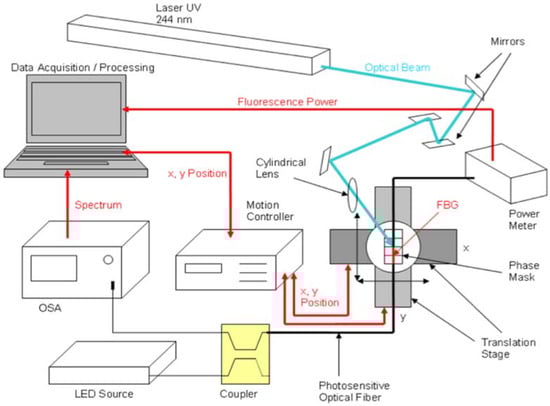 Laser UV
244 nm

Mirrors

Data Acquisition / Processing

Optical Beam

Fluorescence Power

Cylindrical Lens

x, y Position

Spectrum

Motion Controller

FBG

Power Meter

x

Phase Mask

OSA

x, y Position

y

Translation Stage

LED Source

Coupler

Photosensitive Optical Fiber