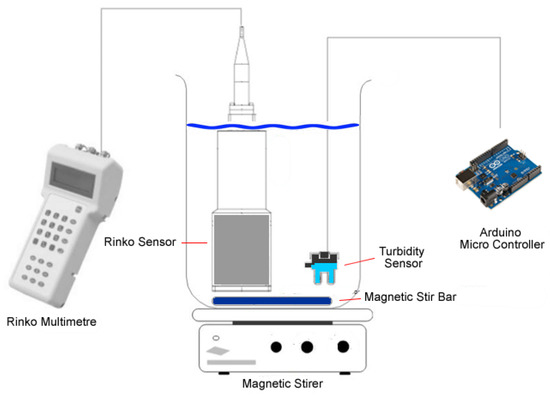 Rinko Sensor

Turbidity Sensor

Arduino Micro Controller

Magnetic Stir Bar

Rinko Multimetre

Magnetic Stirer