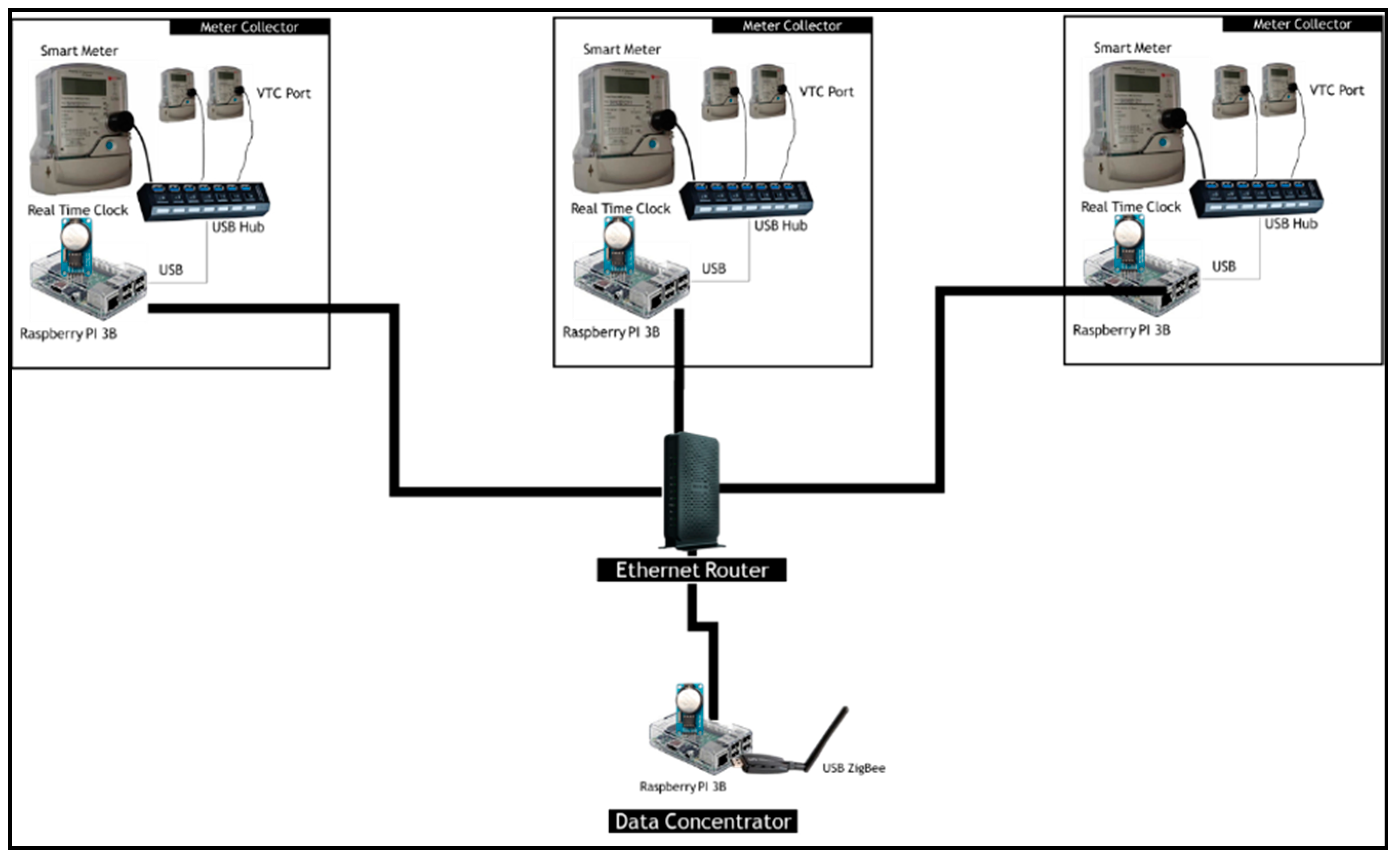 Meter Collector

Smart Meter

VTC Port

Real Time Clock

USB Hub

USB

Raspberry PI 3B

Meter Collector

Smart Meter

VTC Port

Real Time Clock

USB Hub

USB

Raspberry PI 3B

Meter Collector

Smart Meter

VTC Port

Real Time Clock

USB Hub

USB

Raspberry PI 3B

Ethernet Router

Raspberry PI 3B

USB ZigBee

Data Concentrator