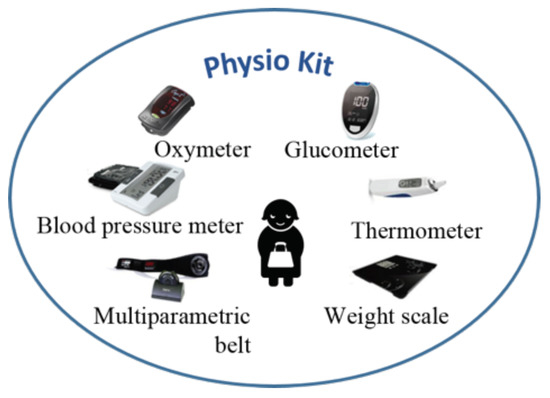 Physio Kit

Oxymeter

Glucometer

Blood pressure meter

Thermometer

Multiparametric belt

Weight scale