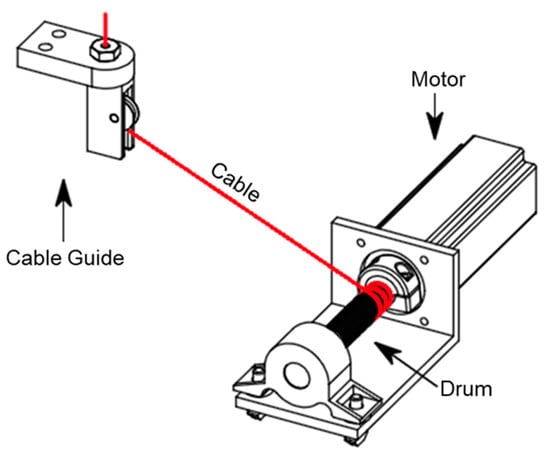 Motor

Cable

Cable Guide

Drum