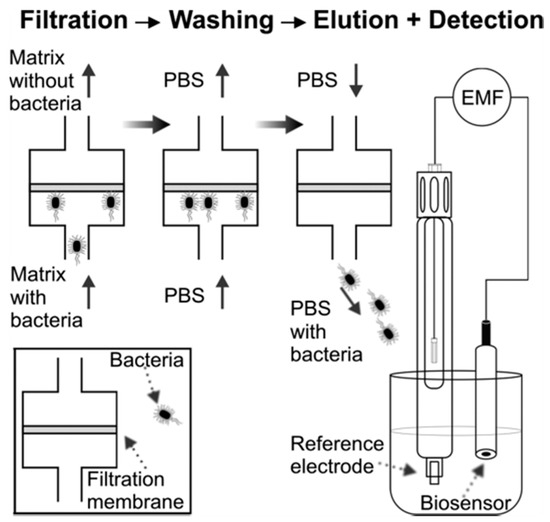 Filtration → Washing → Elution + Detection

Matrix without bacteria

PBS

PBS

EMF

Matrix with bacteria

PBS

PBS with bacteria

Bacteria

Filtration membrane

Reference electrode

Biosensor