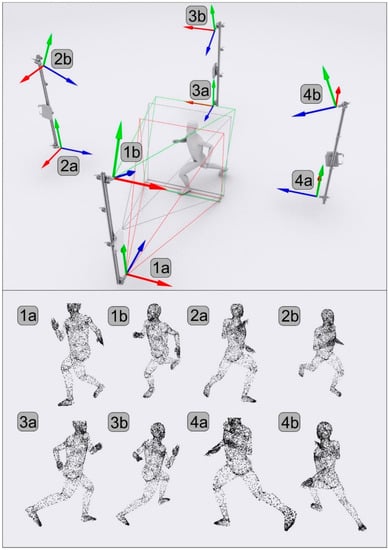 3b
2b
3a
4b
1b
2a
4a
1a

1a
1b
2a
2b
3a
3b
4a
4b