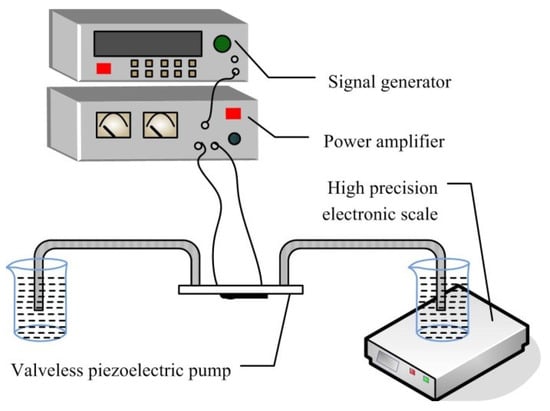 Signal generator

Power amplifier

High precision electronic scale

Valveless piezoelectric pump