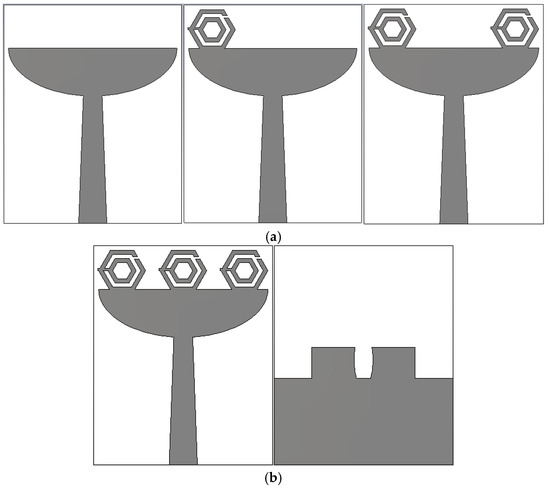 (a)

(b)