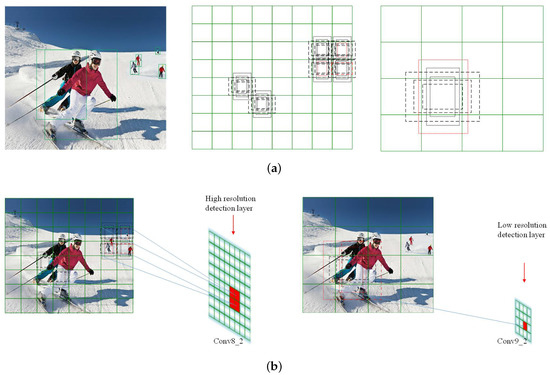 (a)

High resolution detection layer

Conv8_2

Low resolution detection layer

Conv9_2

(b)