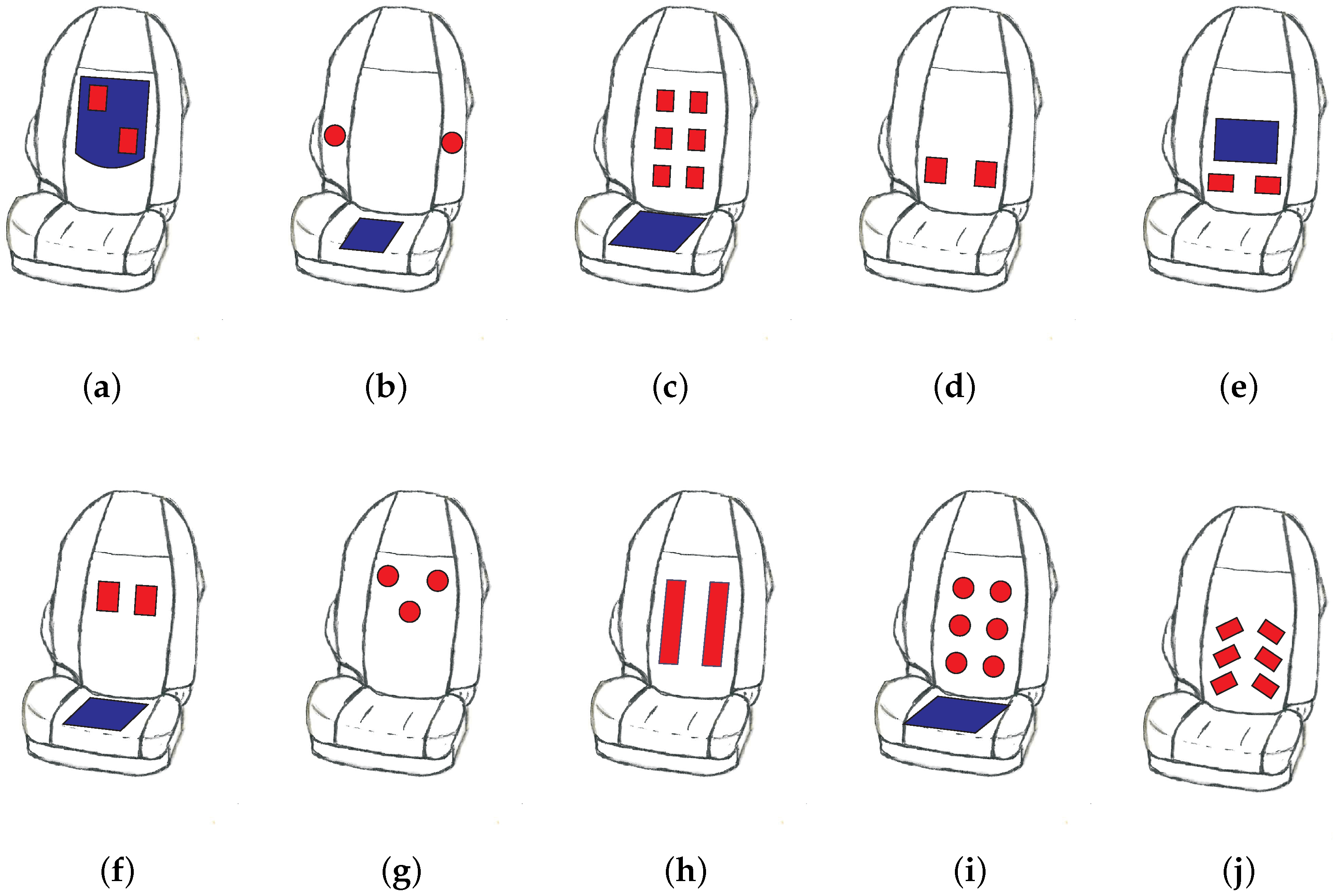 (a) (b) (c) (d) (e)

(f) (g) (h) (i) (j)