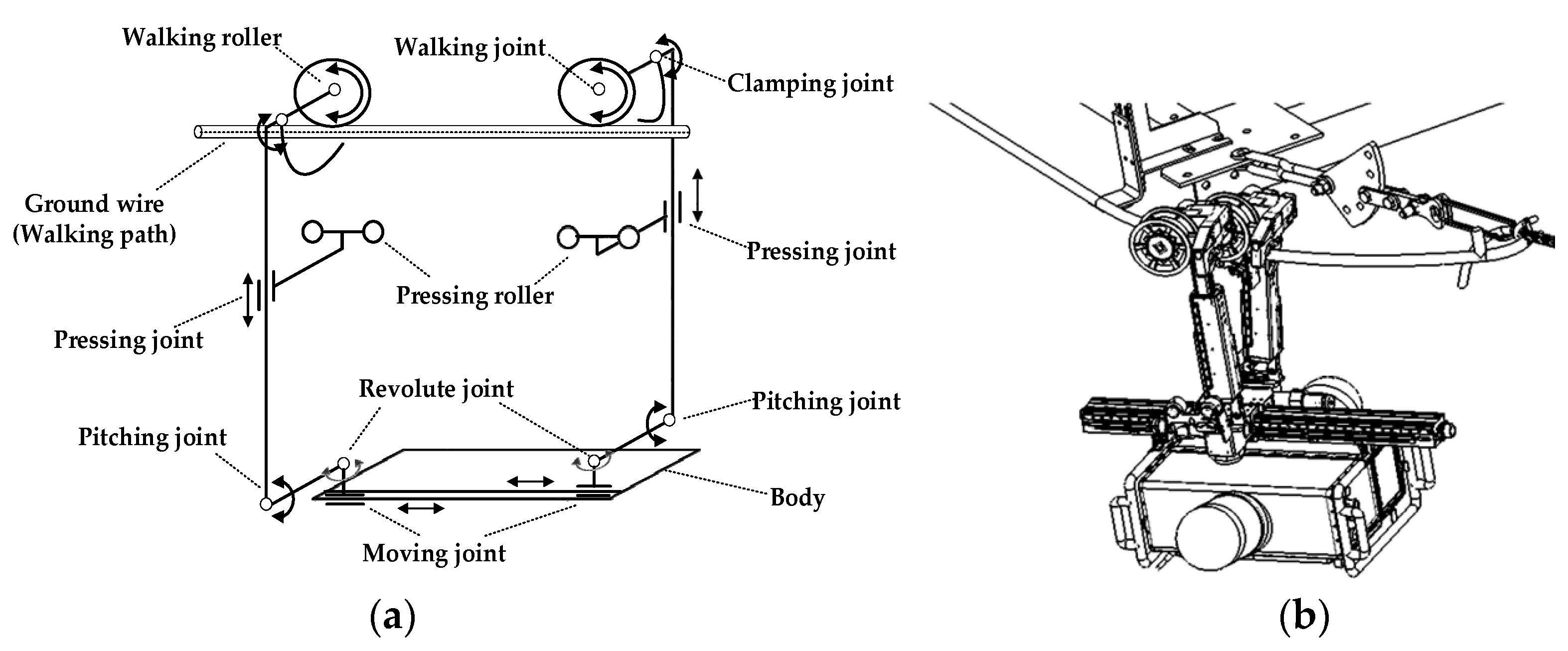 Walking roller
Walking joint
Clamping joint
Ground wire
(Walking path)
Pressing joint
Pressing roller
Pressing joint
Revolute joint
Pitching joint
Pitching joint
Body
Moving joint
(a)
(b)