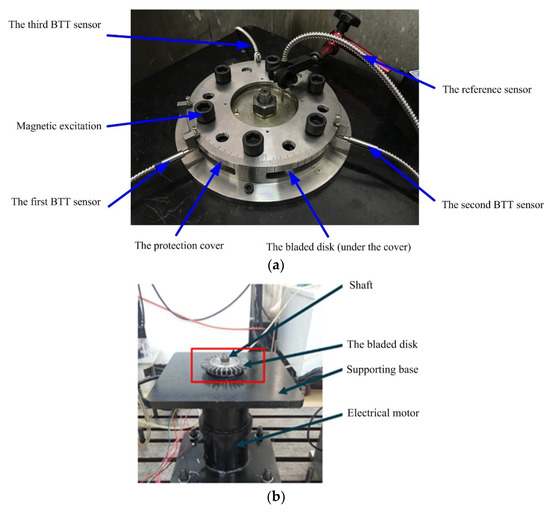 The third BTT sensor

The reference sensor

Magnetic excitation

The first BTT sensor

The second BTT sensor

The protection cover

The bladed disk (under the cover)

(a)

Shaft

The bladed disk

Supporting base

Electrical motor

(b)