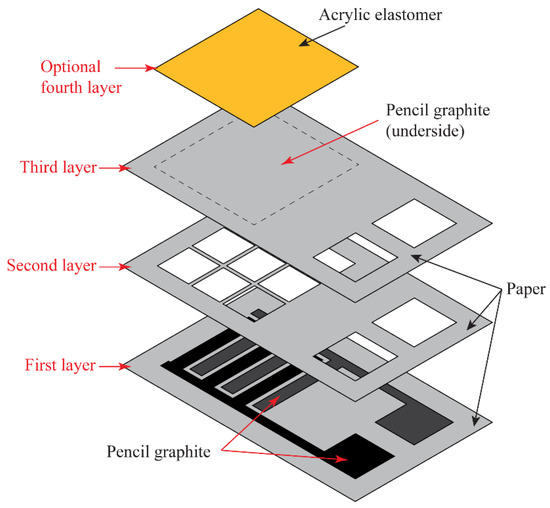 Acrylic elastomer

Optional fourth layer

Pencil graphite (underside)

Third layer

Second layer

Paper

First layer

Pencil graphite