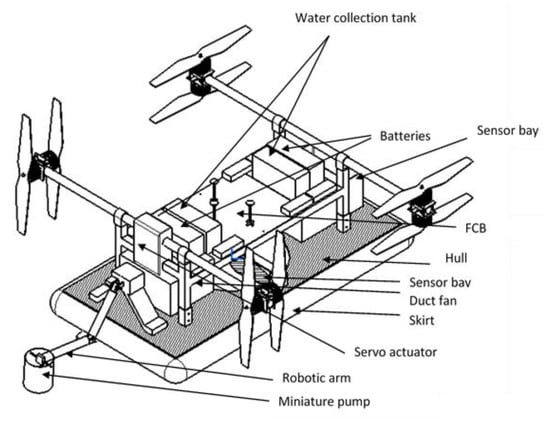 Water collection tank

Batteries

Sensor bay

FCB

Hull

Sensor bav

Duct fan

Skirt

Servo actuator

Robotic arm

Miniature pump