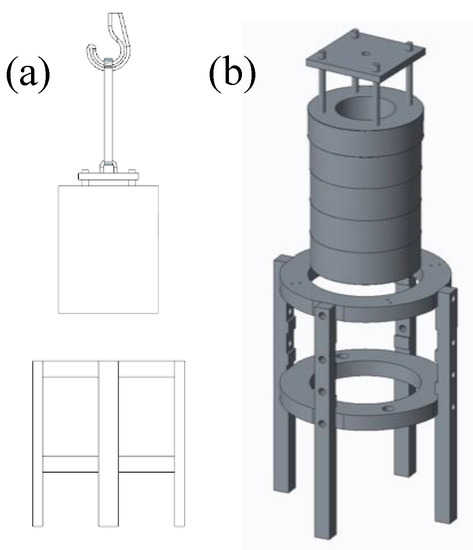 (a)

(b)