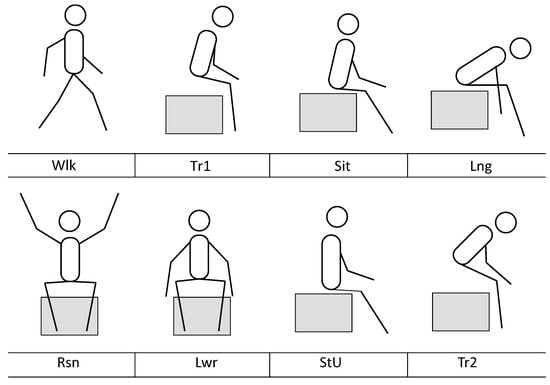 | Wlk | Tr1 | Sit | Lng |
|---|---|---|---|

| Rsn | Lwr | StU | Tr2 |
|---|---|---|---|