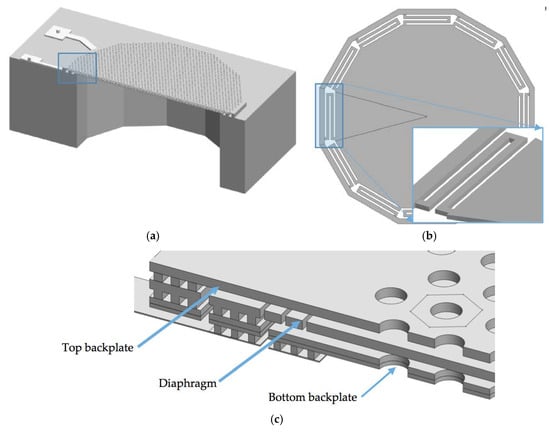 (a)

(b)

Top backplate

Diaphragm

Bottom backplate

(c)