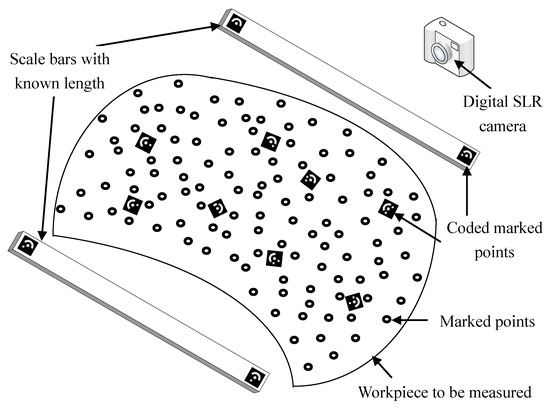 Scale bars with known length

Digital SLR camera

Coded marked points

Marked points

Workpiece to be measured