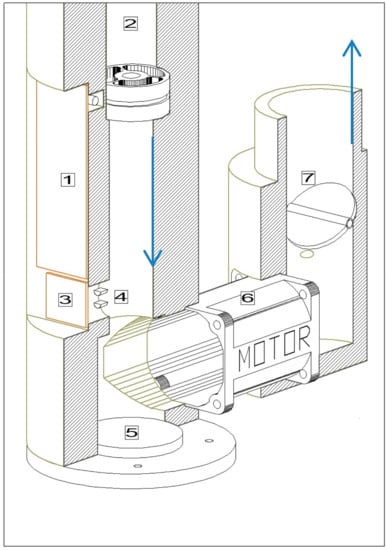 2

1

7

3

4

6

MOTOR

5