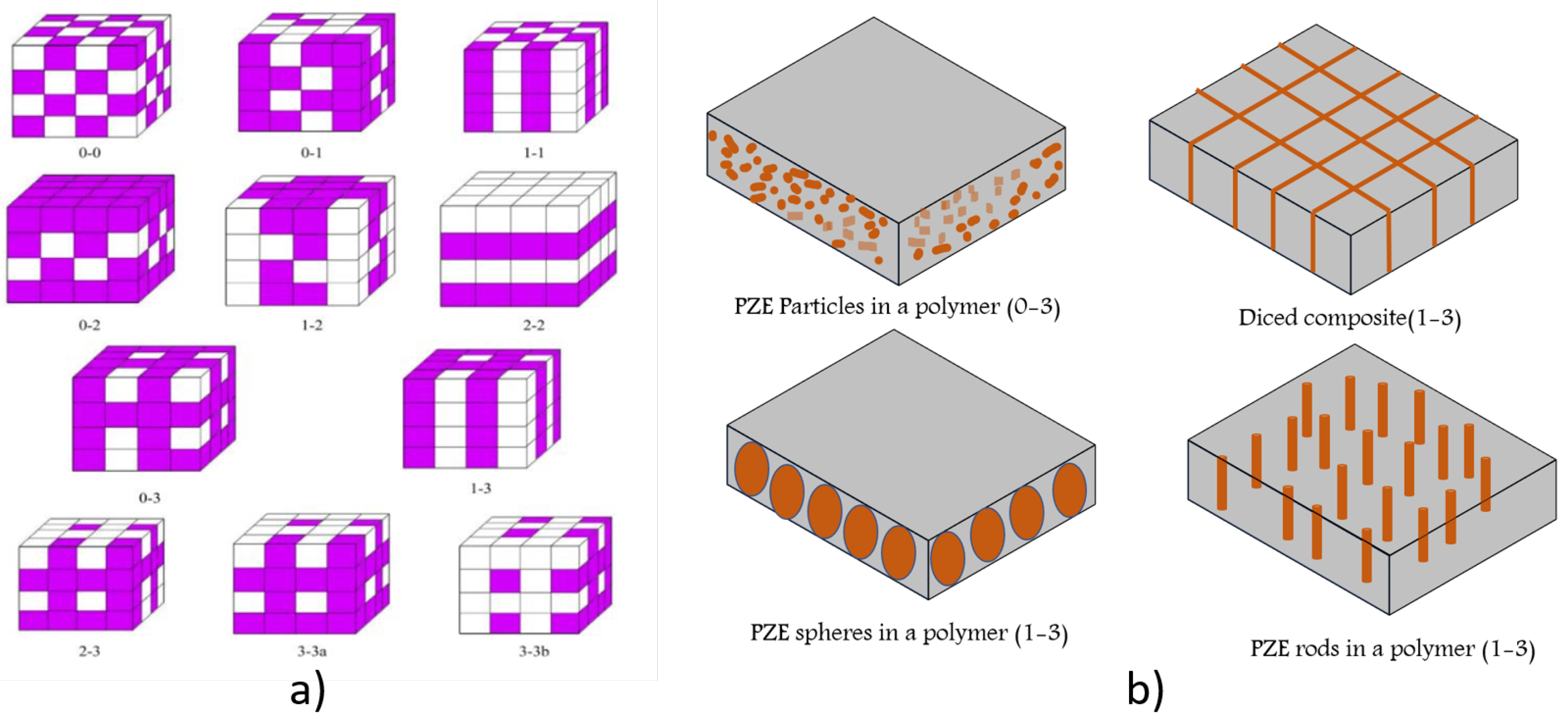 0-0
0-1
1-1
0-2
1-2
2-2
0-3
1-3
2-3
3-3a
3-3b
a)

PZE Particles in a polymer (0-3)
Diced composite(1-3)
PZE spheres in a polymer (1-3)
PZE rods in a polymer (1-3)
b)