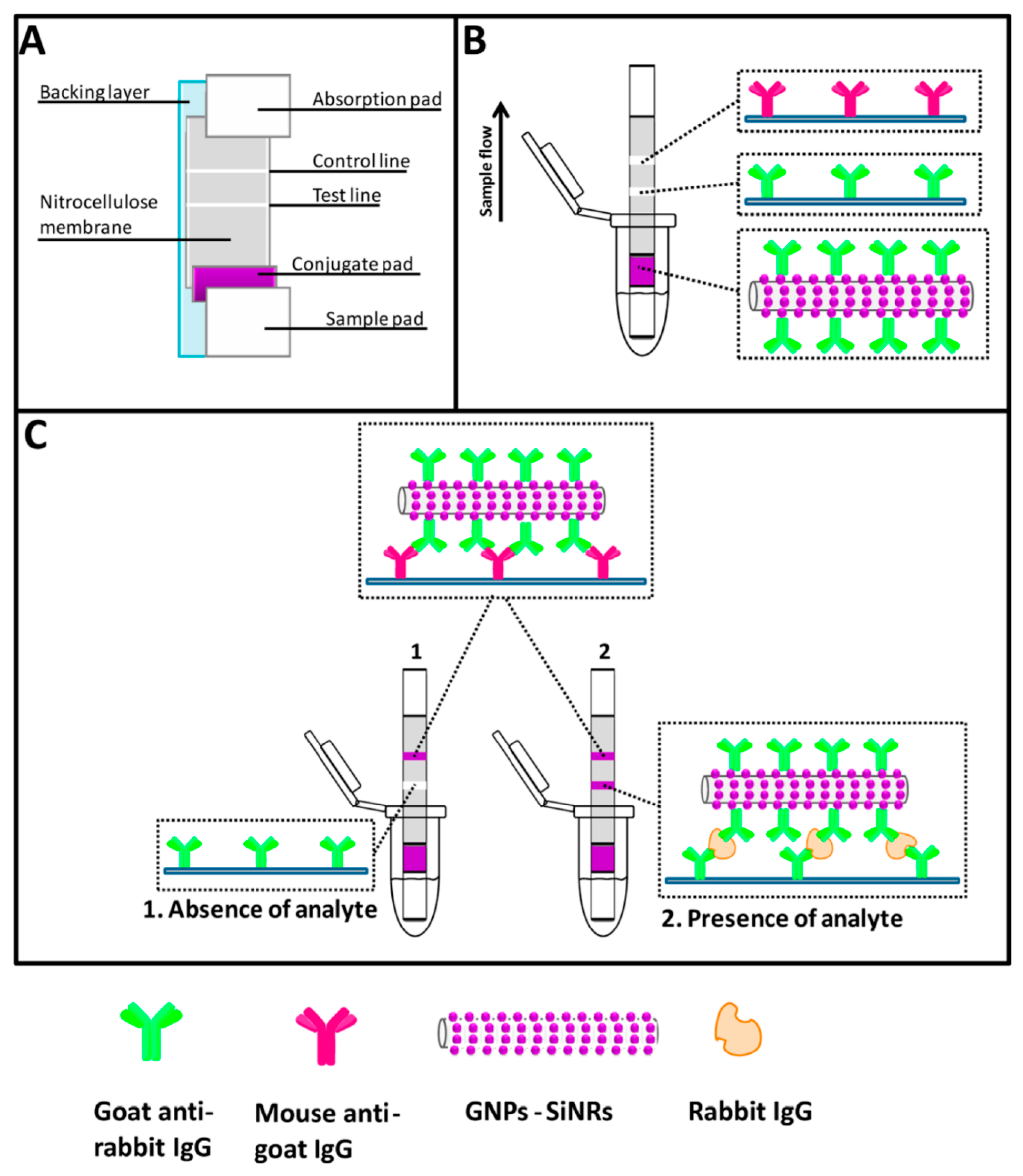 A

Backing layer

Absorption pad

Control line

Test line

Nitrocellulose membrane

Conjugate pad

Sample pad

B

Sample flow

C

1

2

1. Absence of analyte

2. Presence of analyte

Goat anti-rabbit IgG

Mouse anti-goat IgG

GNPs - SiNRs

Rabbit IgG