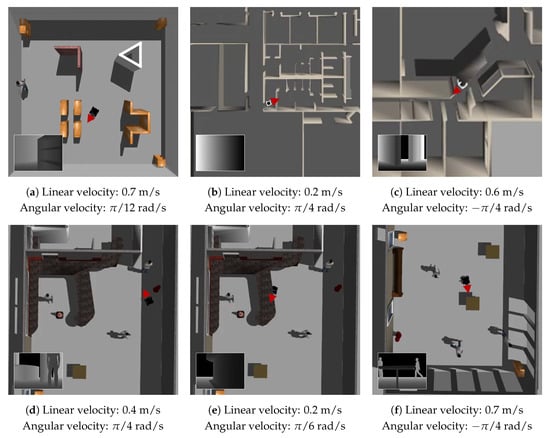 (a) Linear velocity: 0.7 m/s
Angular velocity: $\pi/12$ rad/s

(b) Linear velocity: 0.2 m/s
Angular velocity: $\pi/4$ rad/s

(c) Linear velocity: 0.6 m/s
Angular velocity: $-\pi/4$ rad/s

(d) Linear velocity: 0.4 m/s
Angular velocity: $\pi/4$ rad/s

(e) Linear velocity: 0.2 m/s
Angular velocity: $\pi/6$ rad/s

(f) Linear velocity: 0.7 m/s
Angular velocity: $-\pi/4$ rad/s