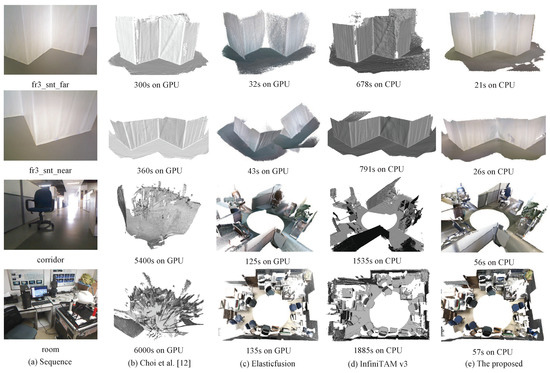 fr3_snt_far

300s on GPU

32s on GPU

678s on CPU

21s on CPU

fr3_snt_near

360s on GPU

43s on GPU

791s on CPU

26s on CPU

corridor

5400s on GPU

125s on GPU

1535s on CPU

56s on CPU

room

6000s on GPU

135s on GPU

1885s on CPU

57s on CPU

(a) Sequence

(b) Choi et al. [12]

(c) Elasticfusion

(d) InfiniTAM v3

(e) The proposed