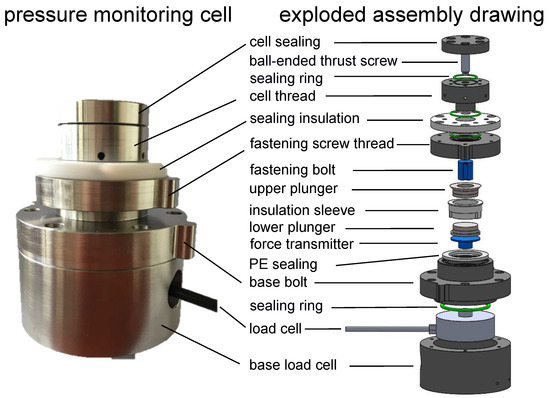 pressure monitoring cell

exploded assembly drawing

cell sealing
ball-ended thrust screw
sealing ring
cell thread
sealing insulation
fastening screw thread
fastening bolt
upper plunger
insulation sleeve
lower plunger
force transmitter
PE sealing
base bolt
sealing ring
load cell
base load cell