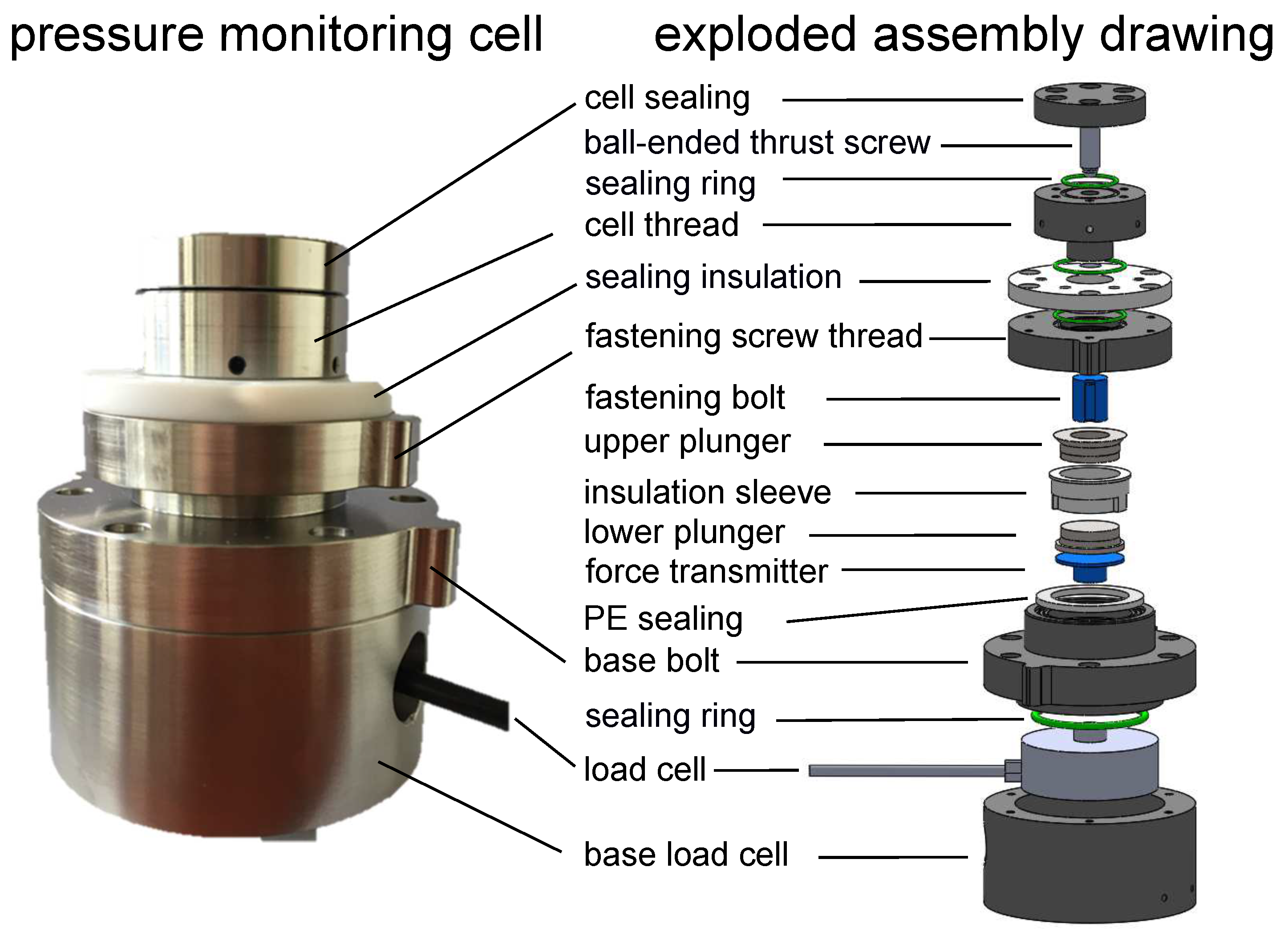 pressure monitoring cell

exploded assembly drawing

cell sealing
ball-ended thrust screw
sealing ring
cell thread
sealing insulation
fastening screw thread
fastening bolt
upper plunger
insulation sleeve
lower plunger
force transmitter
PE sealing
base bolt
sealing ring
load cell
base load cell