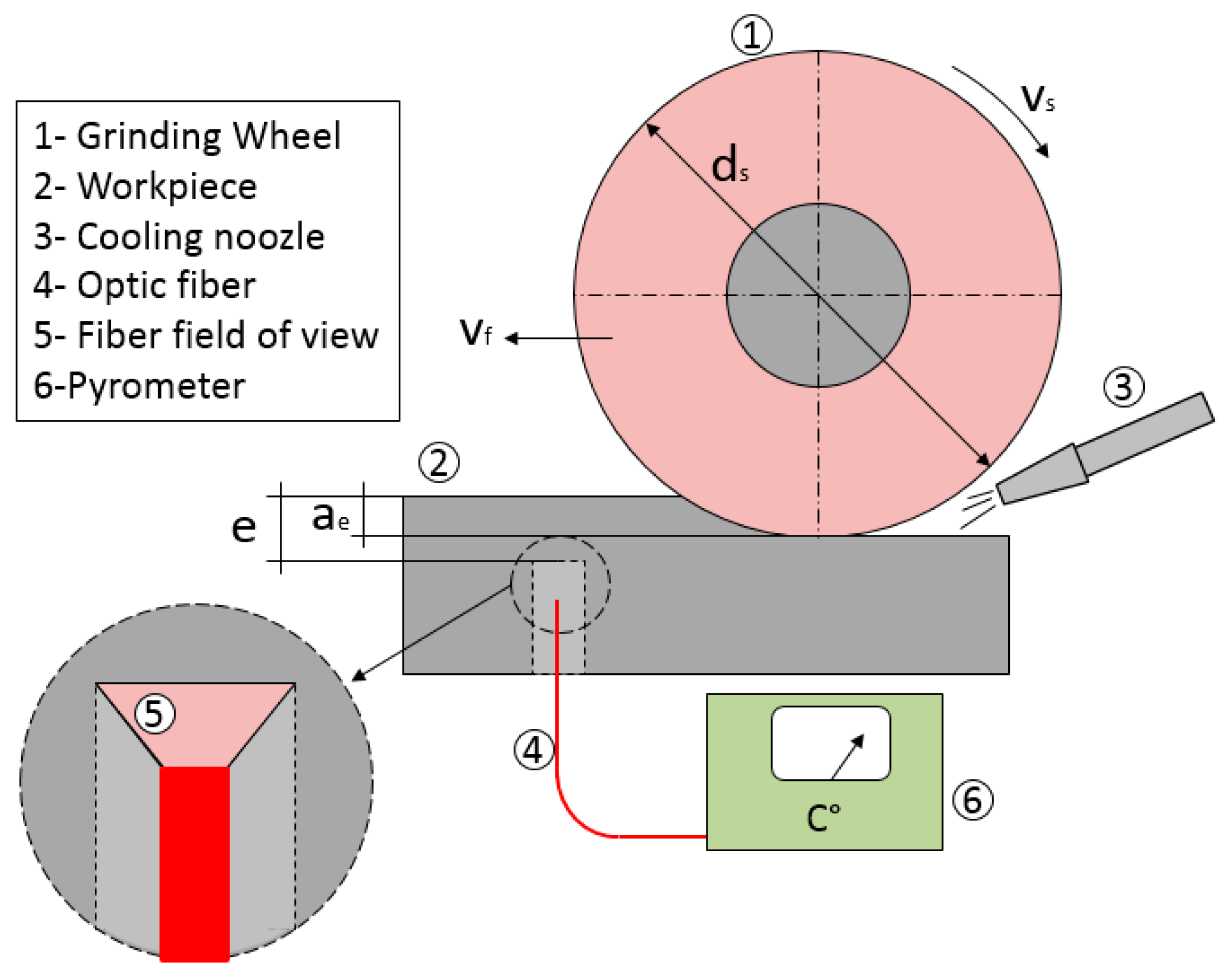 1- Grinding Wheel
2- Workpiece
3- Cooling noozle
4- Optic fiber
5- Fiber field of view
6-Pyrometer

1

$v_s$

$d_s$

$v_f$

3

2

e

$a_e$

5

4

C°

6