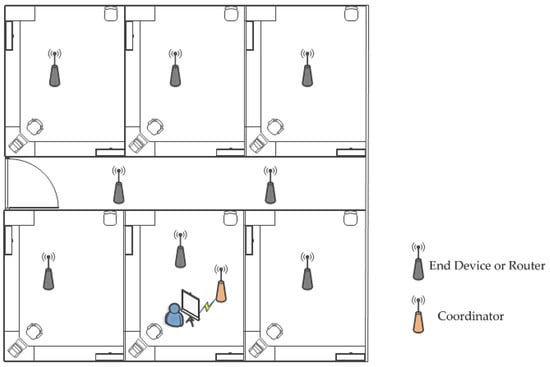 End Device or Router

Coordinator