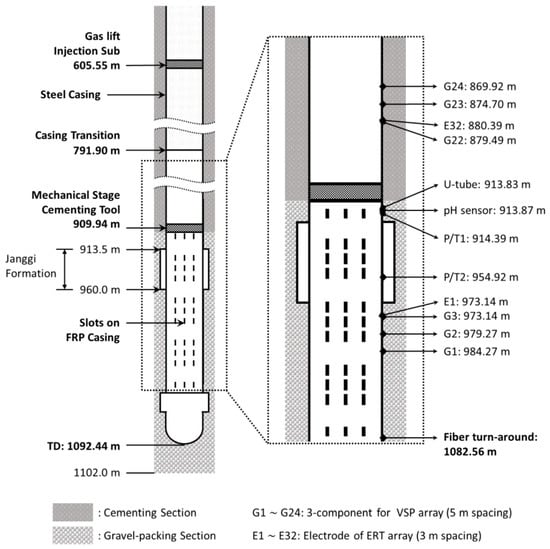 Gas lift
Injection Sub
605.55 m

Steel Casing

Casing Transition
791.90 m

Mechanical Stage
Cementing Tool
909.94 m

Janggi
Formation

913.5 m

960.0 m

Slots on
FRP Casing

TD: 1092.44 m

1102.0 m

G24: 869.92 m
G23: 874.70 m
E32: 880.39 m
G22: 879.49 m

U-tube: 913.83 m
pH sensor: 913.87 m
P/T1: 914.39 m

P/T2: 954.92 m

E1: 973.14 m
G3: 973.14 m
G2: 979.27 m
G1: 984.27 m

Fiber turn-around:
1082.56 m

: Cementing Section
: Gravel-packing Section

G1 ~ G24: 3-component for VSP array (5 m spacing)
E1 ~ E32: Electrode of ERT array (3 m spacing)