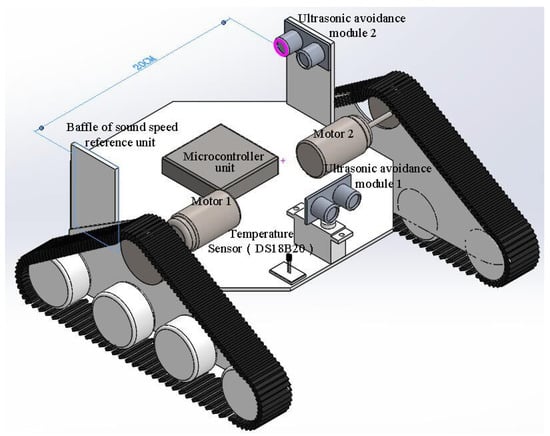 Ultrasonic avoidance module 2

20CM

Baffle of sound speed reference unit

Microcontroller unit

Motor 2

Ultrasonic avoidance module 1

Motor 1

Temperature Sensor（DS18B20）