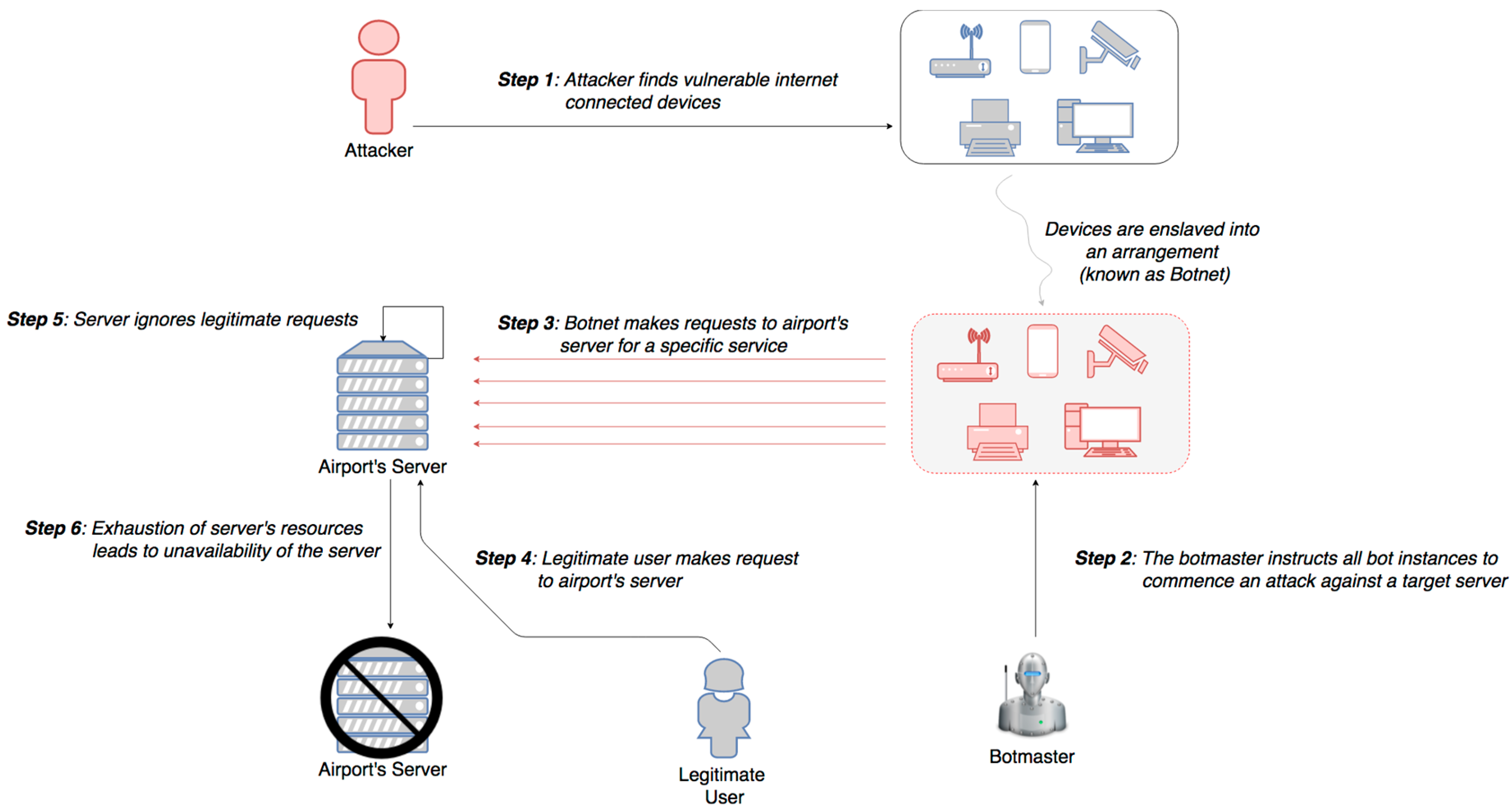 Attacker

Step 1: Attacker finds vulnerable internet connected devices

Devices are enslaved into an arrangement (known as Botnet)

Step 5: Server ignores legitimate requests

Step 3: Botnet makes requests to airport's server for a specific service

Airport's Server

Step 6: Exhaustion of server's resources leads to unavailability of the server

Step 4: Legitimate user makes request to airport's server

Step 2: The botmaster instructs all bot instances to commence an attack against a target server

Airport's Server

Legitimate User

Botmaster