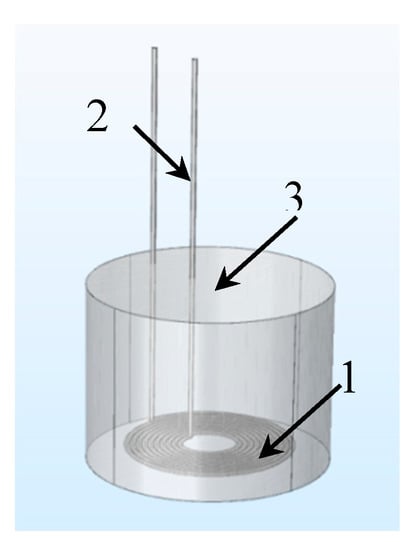 2
3
1