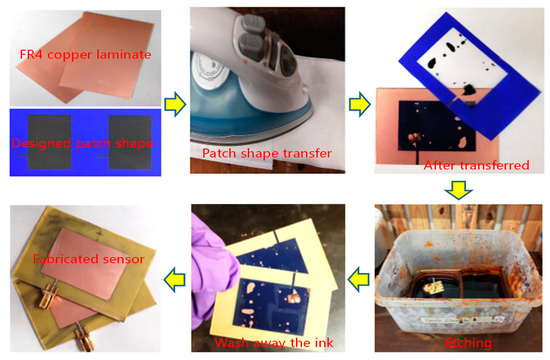 FR4 copper laminate

Designed patch shape

Patch shape transfer

After transferred

Etching

Wash away the ink

Fabricated sensor