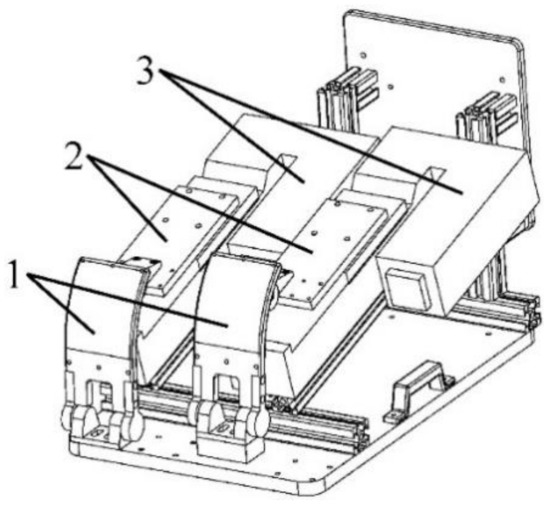 3
2
1