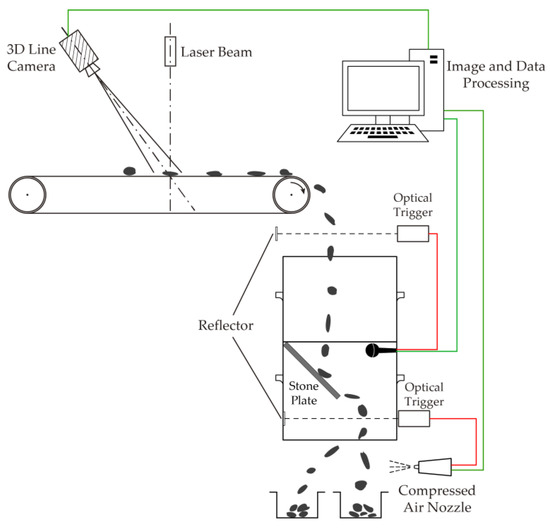 3D Line Camera

Laser Beam

Image and Data Processing

Optical Trigger

Reflector

Stone Plate

Optical Trigger

Compressed Air Nozzle