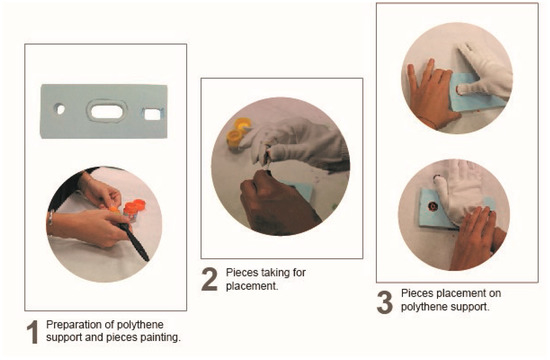 1 Preparation of polythene support and pieces painting.

2 Pieces taking for placement.

3 Pieces placement on polythene support.