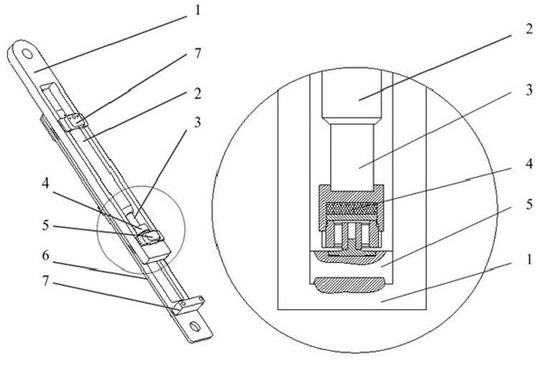 1
7
2
3
4
5
6
7
2
3
4
5
1