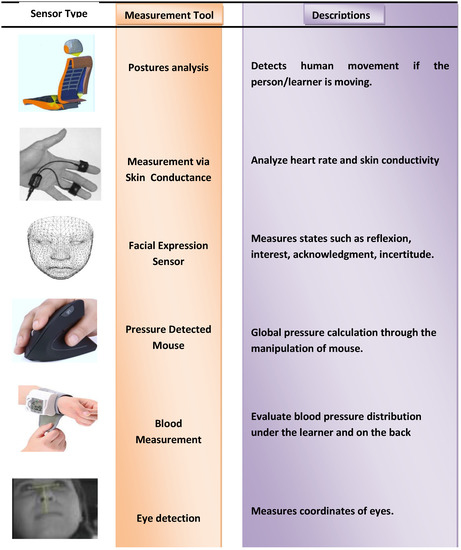 | Sensor Type | Measurement Tool | Descriptions |
|---|---|---|
| | Postures analysis | Detects human movement if the person/learner is moving. |
| | Measurement via Skin Conductance | Analyze heart rate and skin conductivity |
| | Facial Expression Sensor | Measures states such as reflexion, interest, acknowledgment, incertitude. |
| | Pressure Detected Mouse | Global pressure calculation through the manipulation of mouse. |
| | Blood Measurement | Evaluate blood pressure distribution under the learner and on the back |
| | Eye detection | Measures coordinates of eyes. |