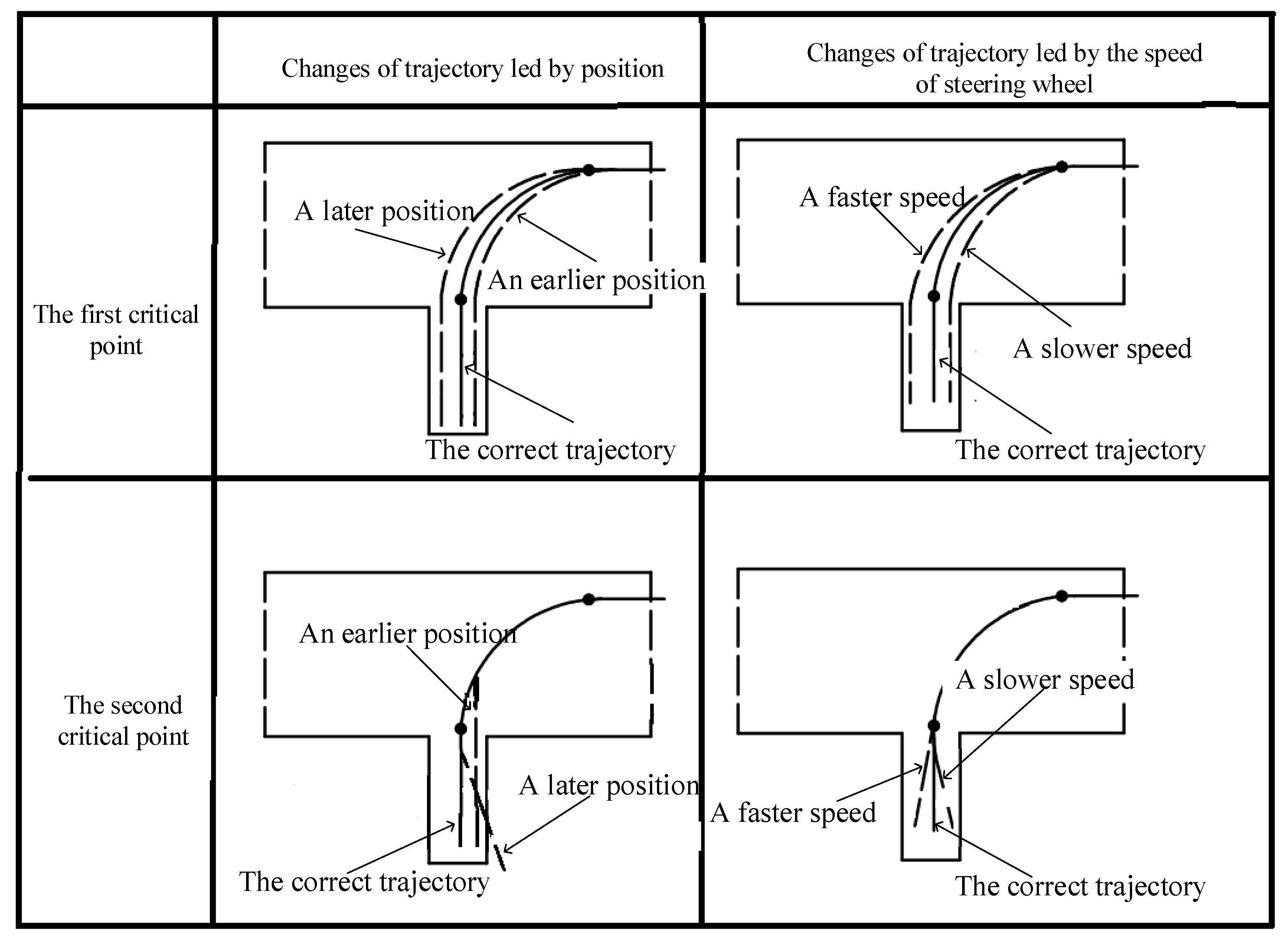 | | Changes of trajectory led by position | Changes of trajectory led by the speed of steering wheel |
|---|---|---|
| The first critical point | A later position An earlier position The correct trajectory | A faster speed A slower speed The correct trajectory |
| The second critical point | An earlier position A later position The correct trajectory | A slower speed A faster speed The correct trajectory |