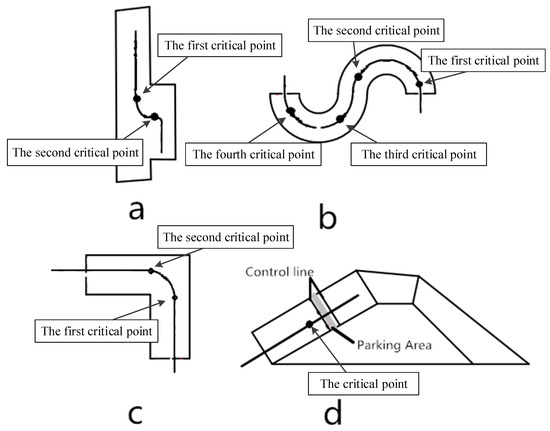 The first critical point

The second critical point

a

The second critical point

The first critical point

The fourth critical point

The third critical point

b

The second critical point

The first critical point

c

Control line

Parking Area

The critical point

d