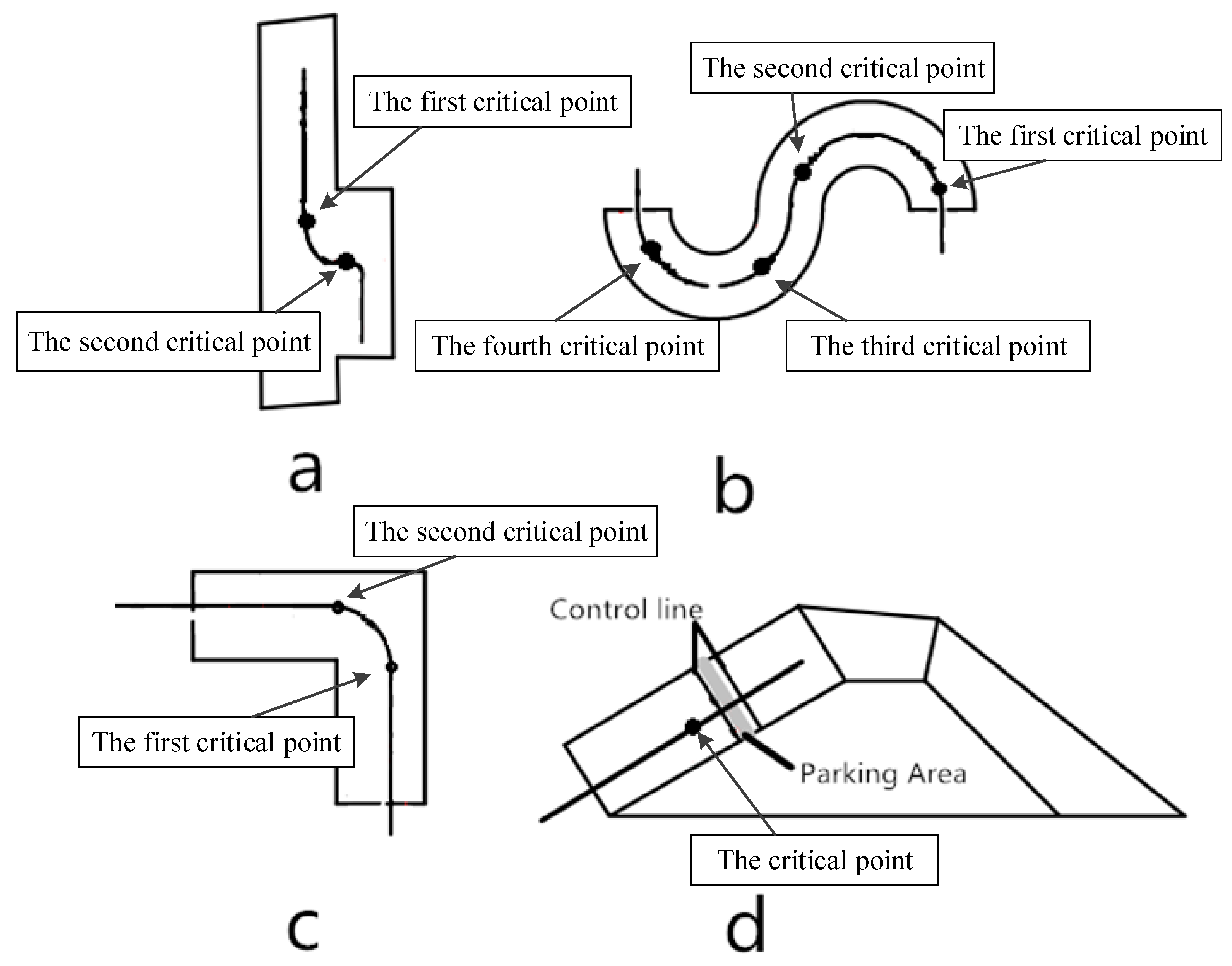 The first critical point

The second critical point

a

The second critical point

The first critical point

The fourth critical point

The third critical point

b

The second critical point

The first critical point

c

Control line

Parking Area

The critical point

d